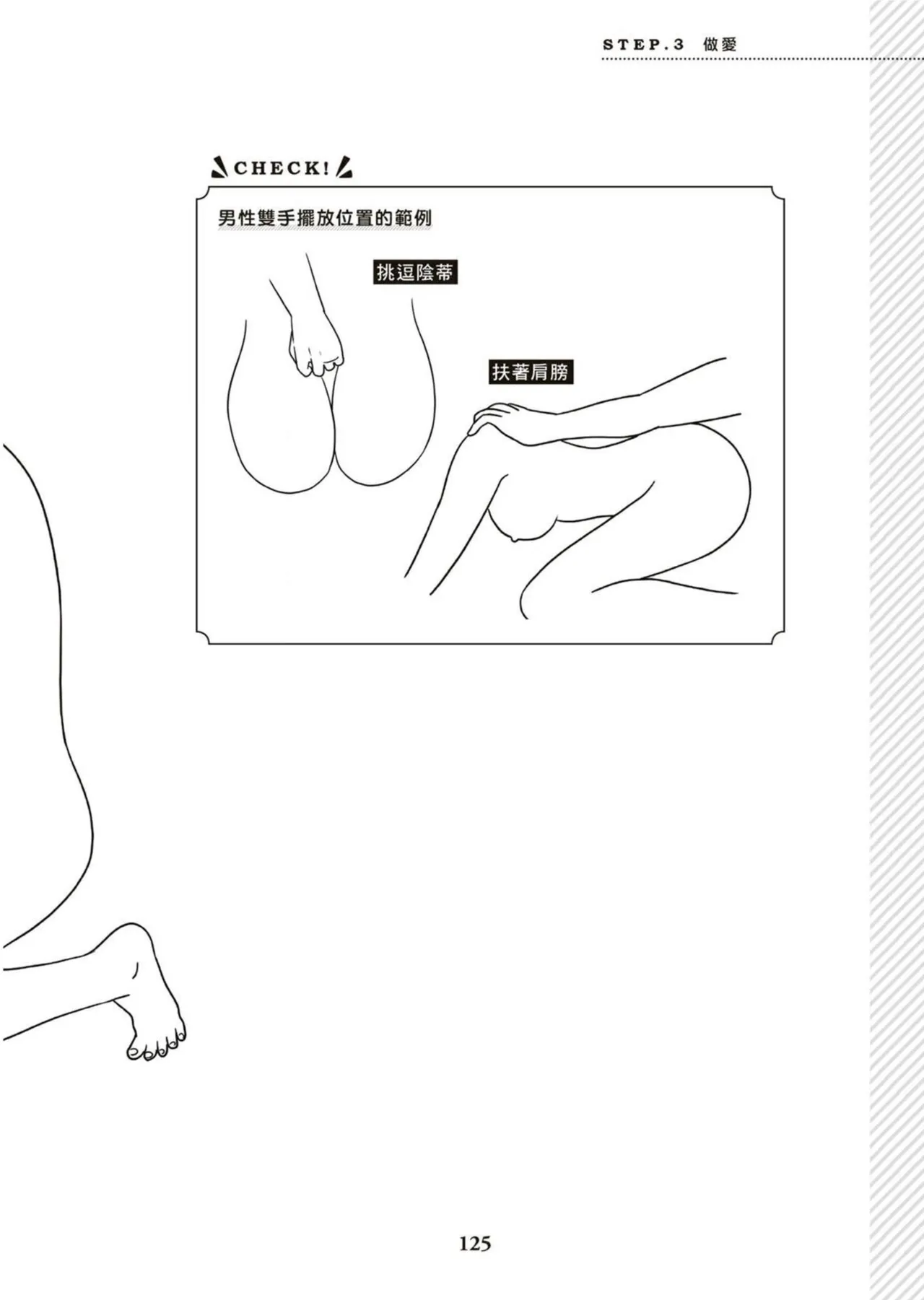 STEP.3 做愛

CHECK!

男性雙手擺放位置的範例

挑逗陰蒂

扶著肩膀

125